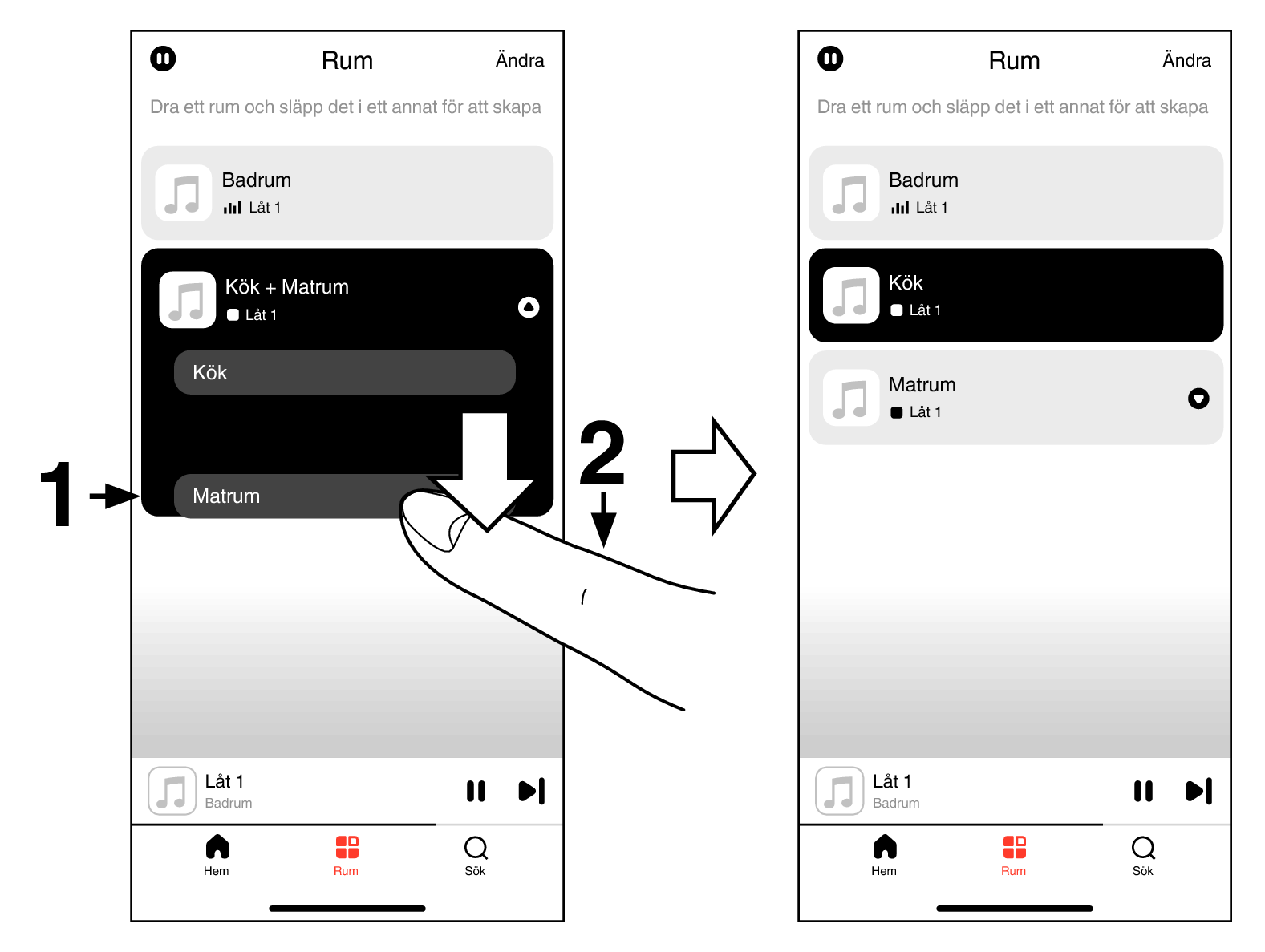 Rum
Ändra
Dra ett rum och släpp det i ett annat för att skapa

Badrum
Låt 1

Kök + Matrum
Låt 1

Kök

Matrum

1

2

Låt 1
Badrum

Hem
Rum
Sök

Rum
Ändra
Dra ett rum och släpp det i ett annat för att skapa

Badrum
Låt 1

Kök
Låt 1

Matrum
Låt 1

Låt 1
Badrum

Hem
Rum
Sök